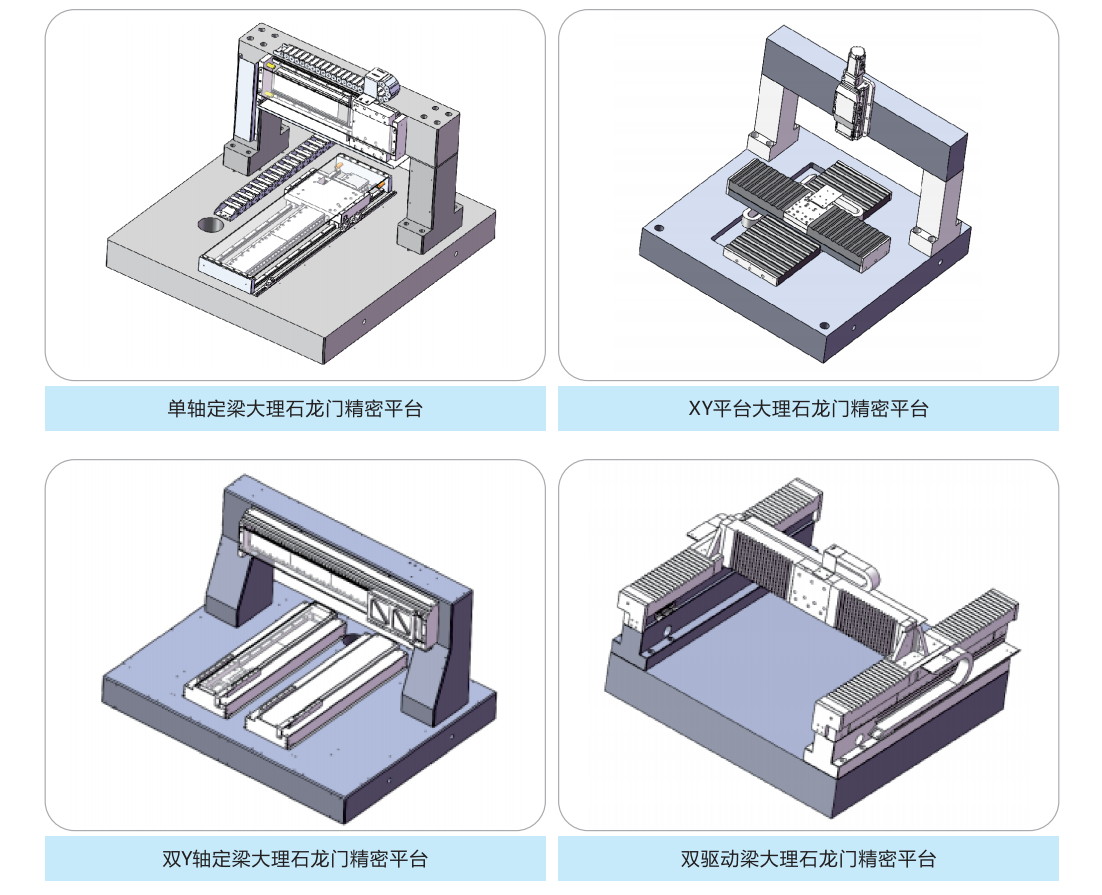 单轴定梁大理石龙门精密平台

XY平台大理石龙门精密平台

双Y轴定梁大理石龙门精密平台

双驱动梁大理石龙门精密平台